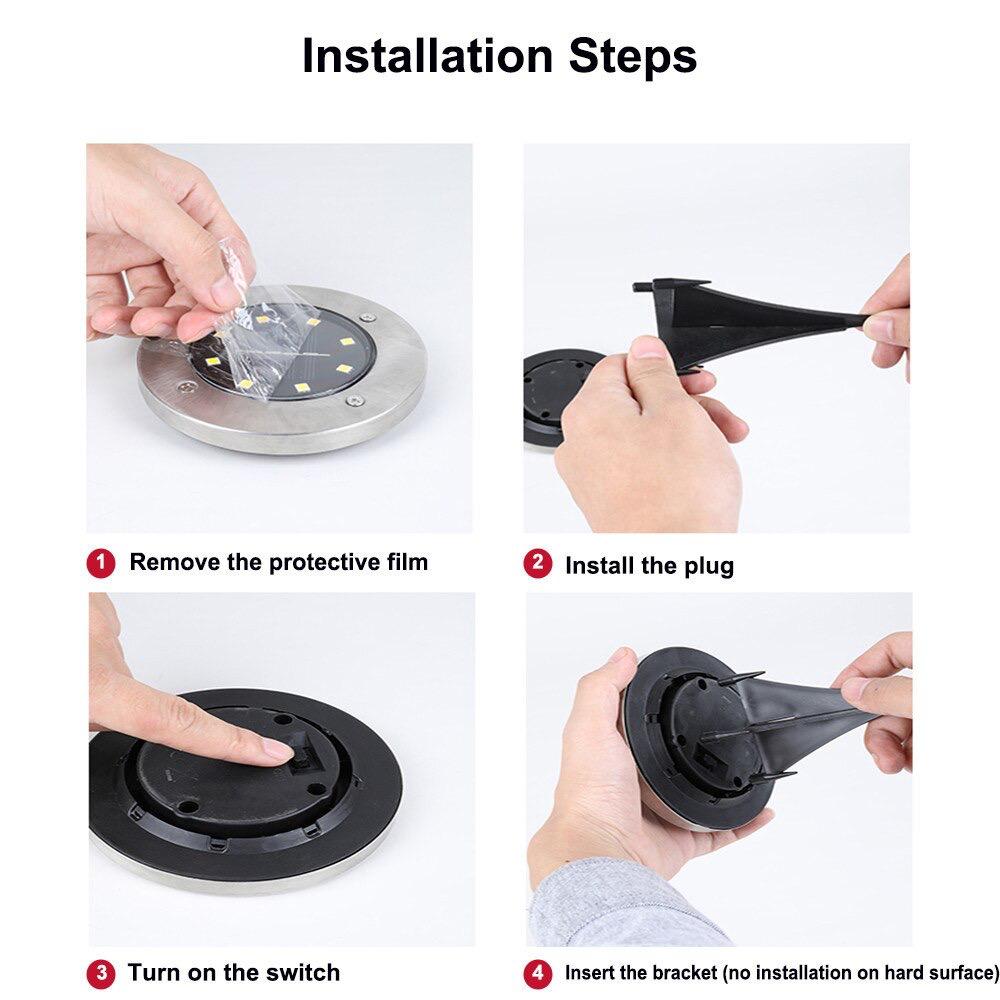 Installation Steps

1 Remove the protective film

2 Install the plug

3 Turn on the switch

4 Insert the bracket (no installation on hard surface)