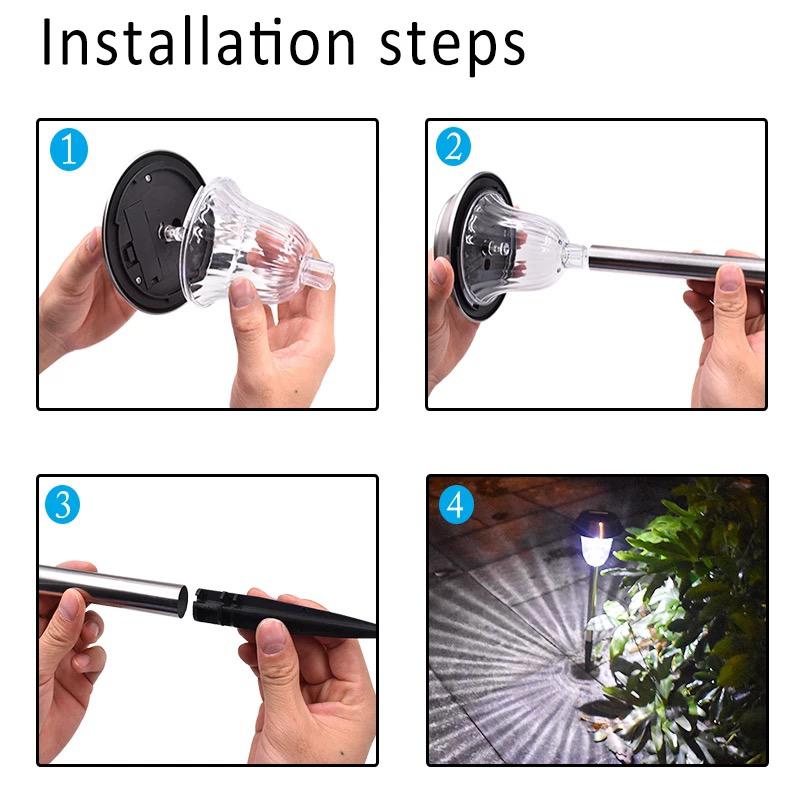 Installation steps

1

2

3

4